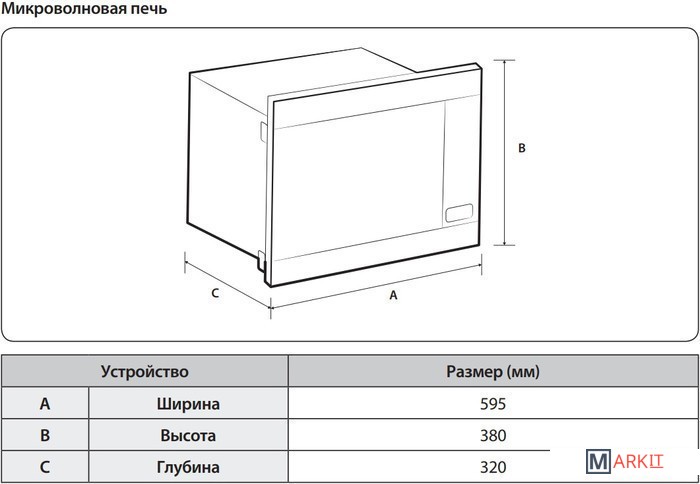 Микроволновая печь

B

C

A

| Устройство | | Размер (мм) |
|---|---|---|
| A | Ширина | 595 |
| B | Высота | 380 |
| C | Глубина | 320 |

MARKIT