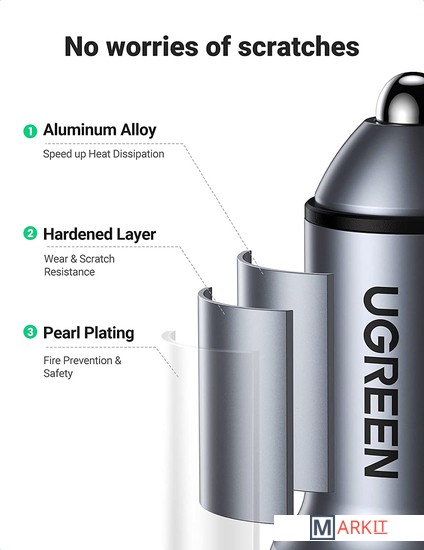 No worries of scratches

1 Aluminum Alloy
Speed up Heat Dissipation

2 Hardened Layer
Wear & Scratch Resistance

3 Pearl Plating
Fire Prevention & Safety

UGREEN

MARKIT